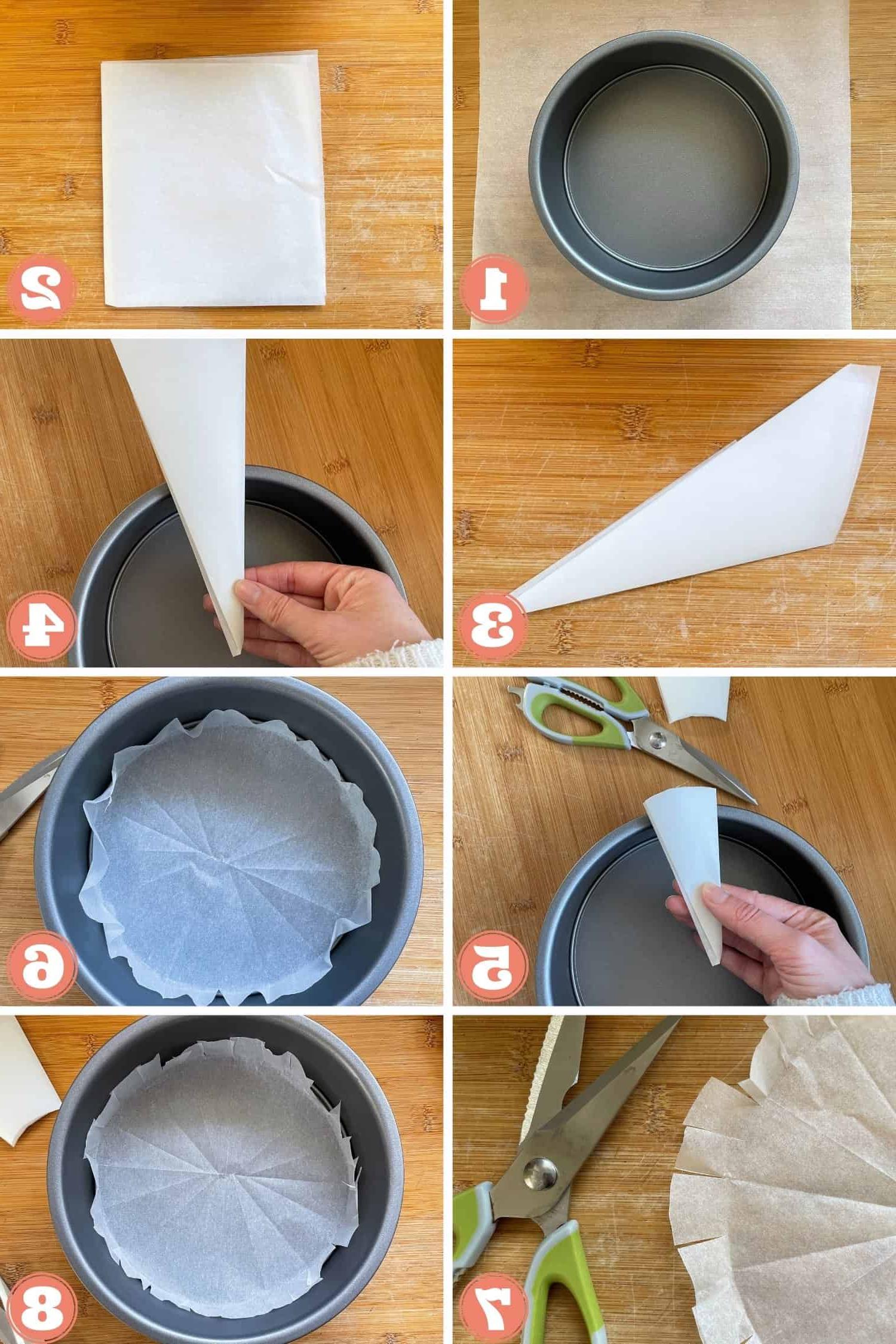 2
1
4
3
6
5
8
7