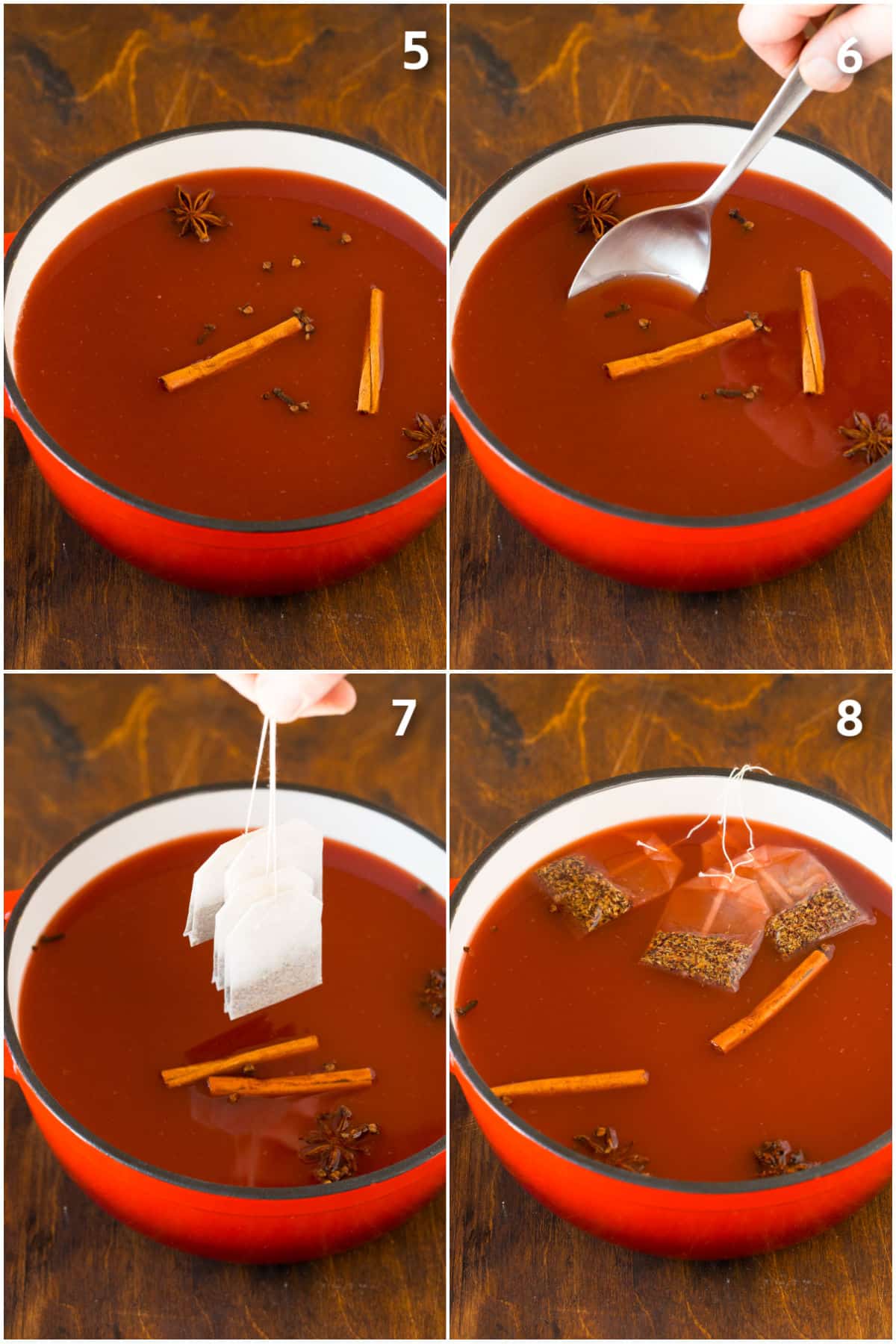 5

6

7

8