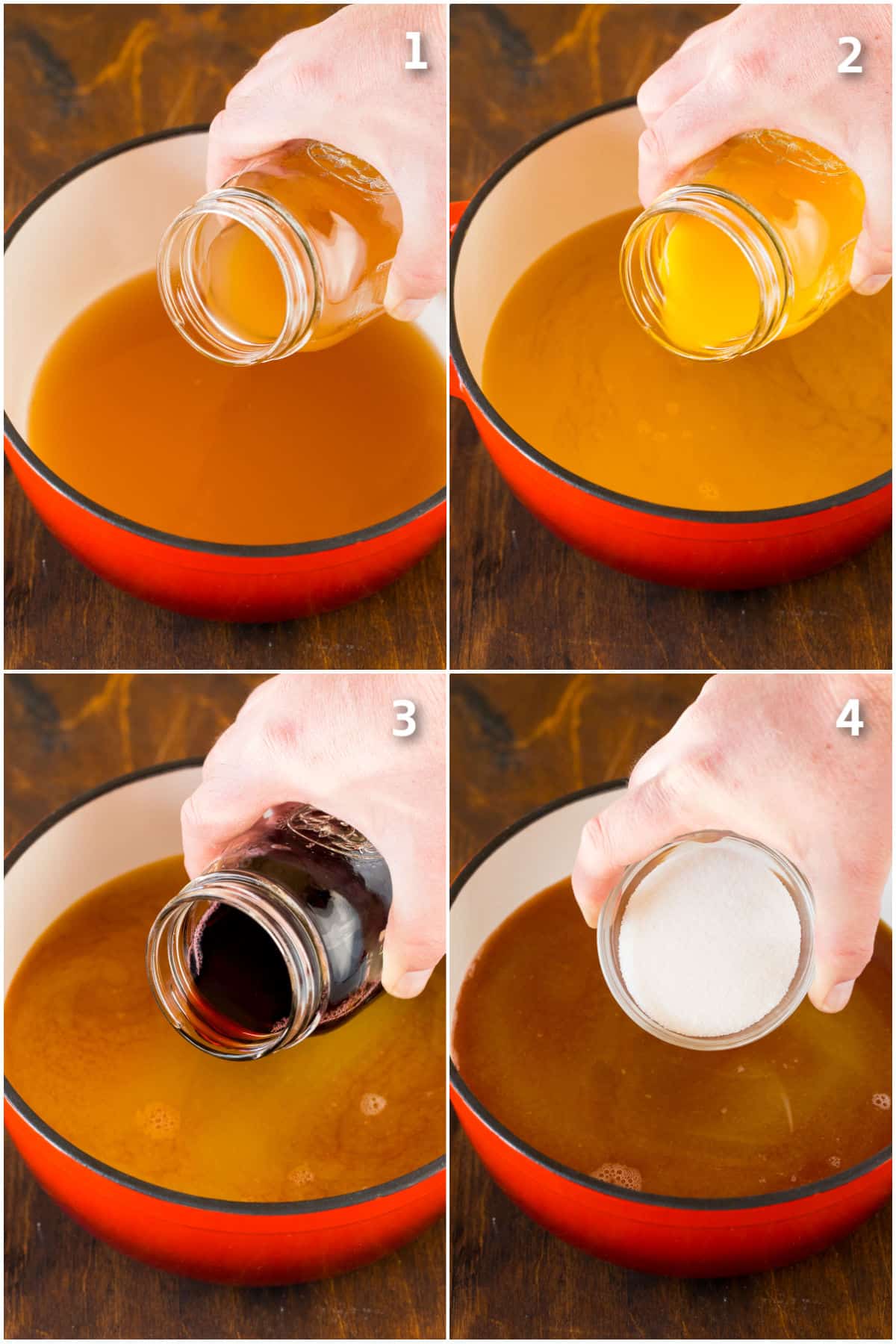 1

2

3

4