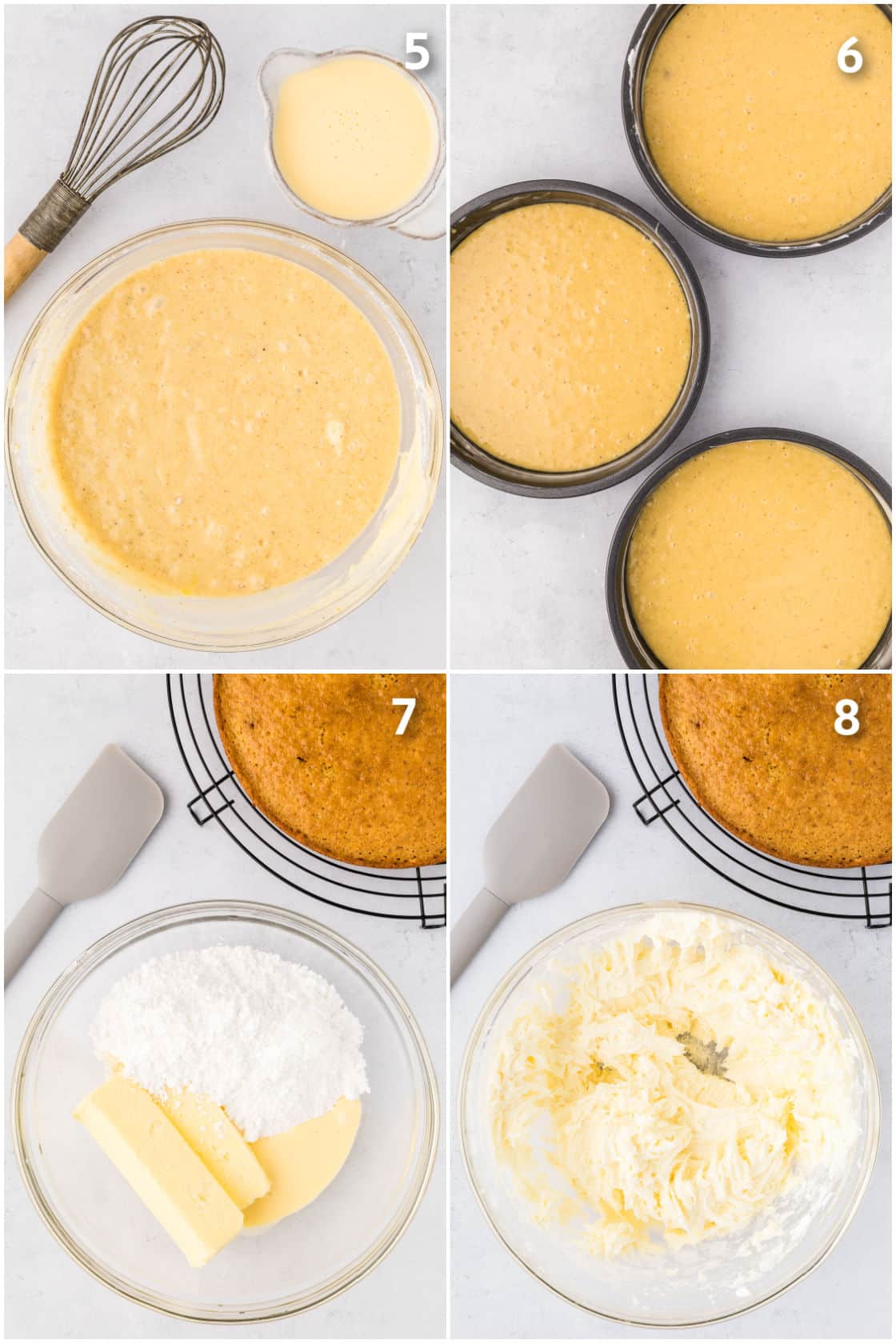 5

6

7

8